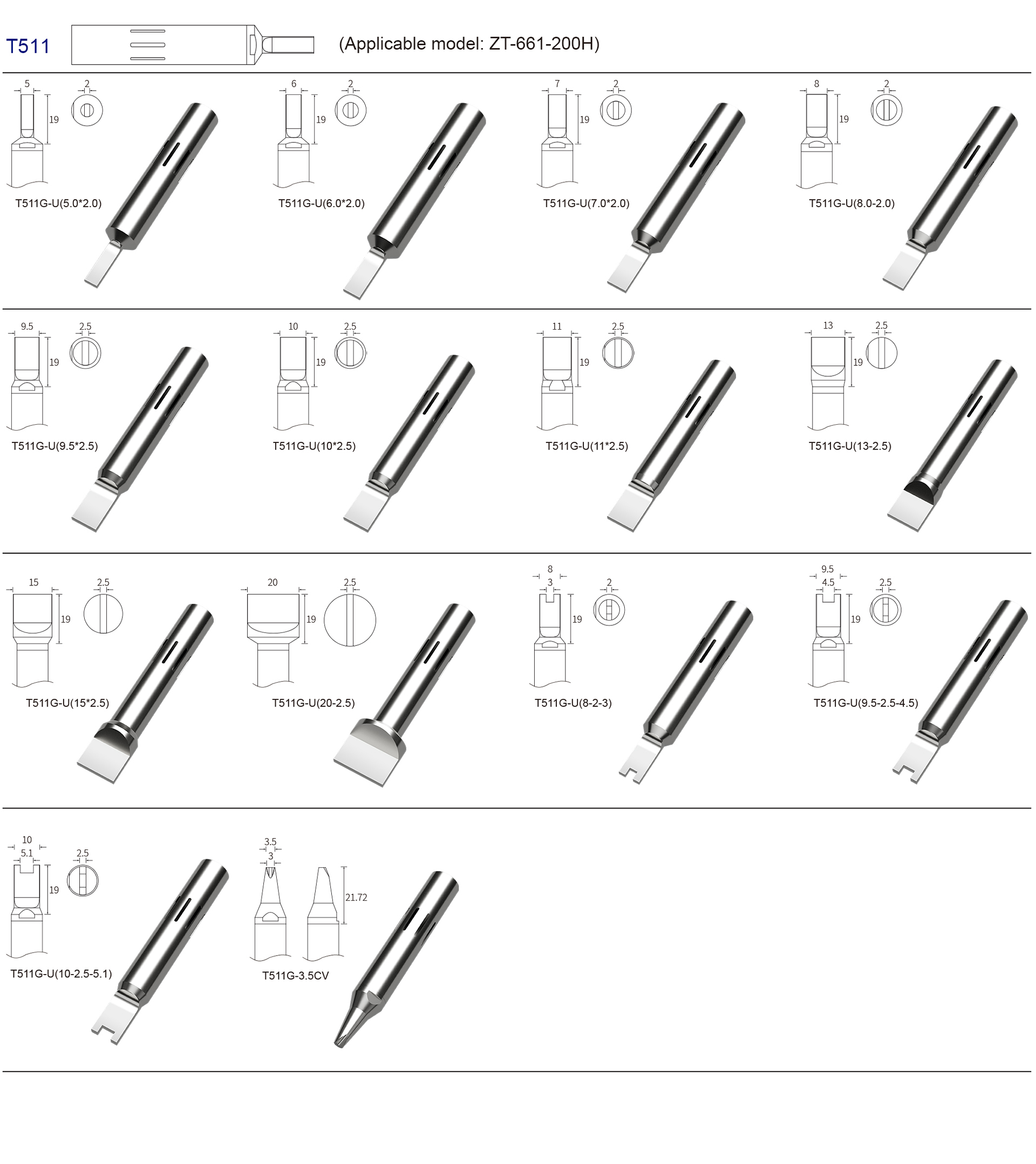 T511

(Applicable model: ZT-661-200H)

5
2
19
T511G-U(5.0*2.0)

6
2
19
T511G-U(6.0*2.0)

7
2
19
T511G-U(7.0*2.0)

8
2
19
T511G-U(8.0-2.0)

9.5
2.5
19
T511G-U(9.5*2.5)

10
2.5
19
T511G-U(10*2.5)

11
2.5
19
T511G-U(11*2.5)

13
2.5
19
T511G-U(13-2.5)

15
2.5
19
T511G-U(15*2.5)

20
2.5
19
T511G-U(20-2.5)

8
3
2
19
T511G-U(8-2-3)

9.5
4.5
2.5
19
T511G-U(9.5-2.5-4.5)

10
5.1
2.5
19
T511G-U(10-2.5-5.1)

3.5
3
21.72
T511G-3.5CV