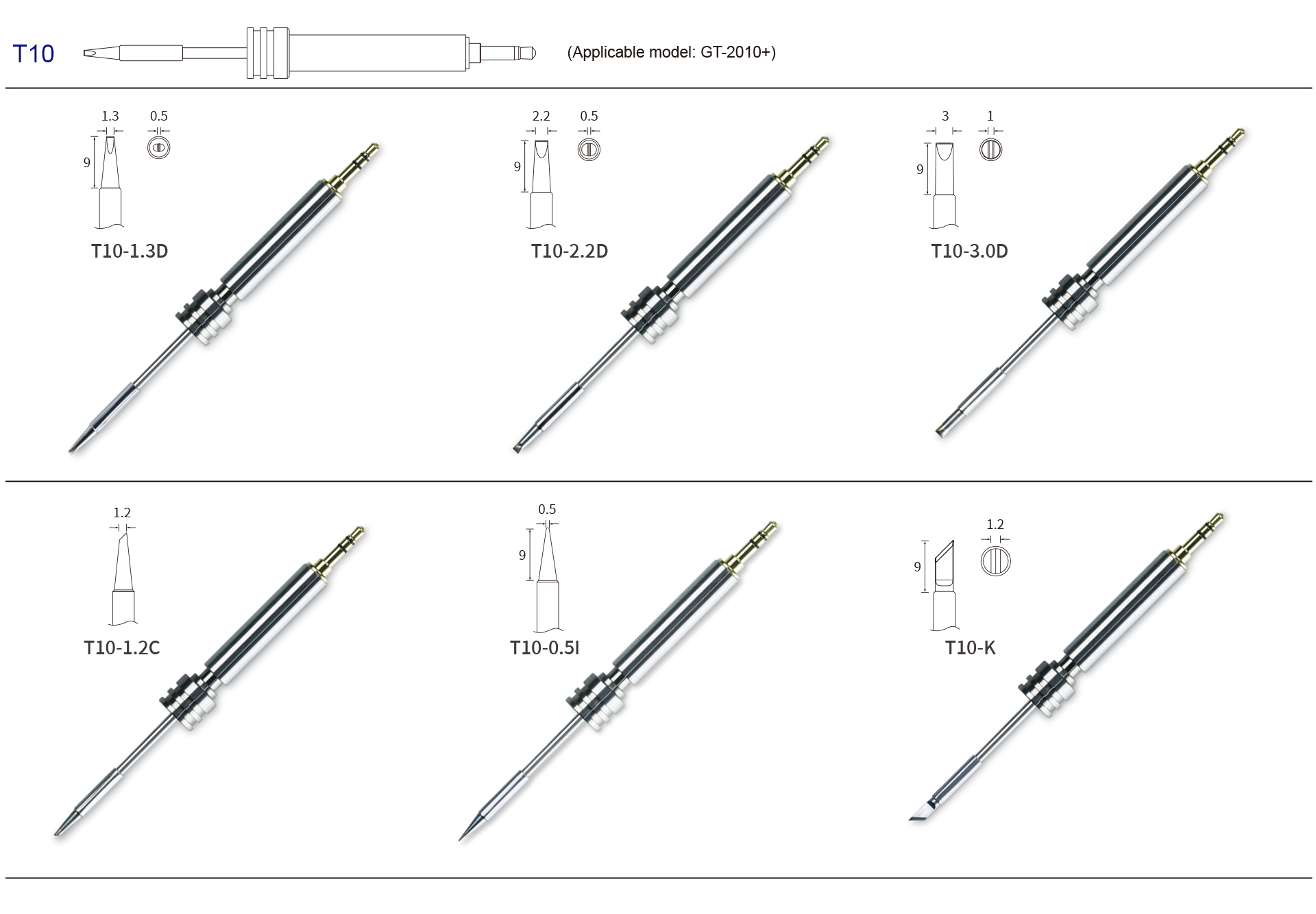 T10

(Applicable model: GT-2010+)

1.3
0.5
9
T10-1.3D

2.2
0.5
9
T10-2.2D

3
1
9
T10-3.0D

1.2
T10-1.2C

0.5
9
T10-0.5I

1.2
9
T10-K